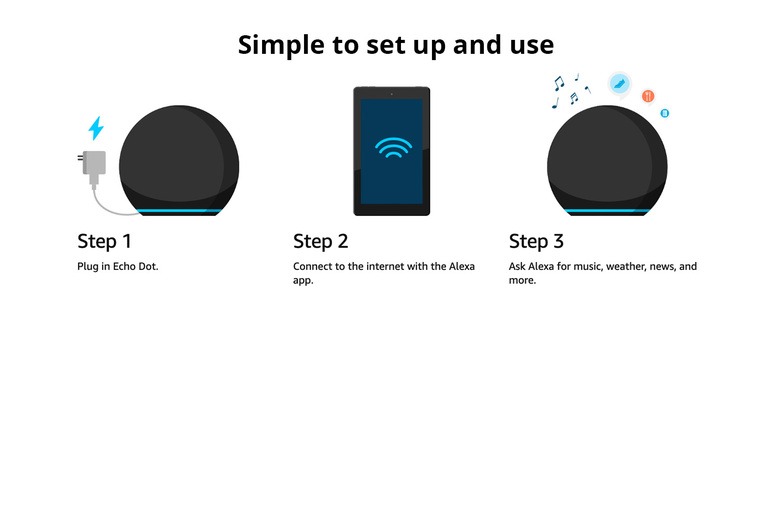 Simple to set up and use

Step 1

Plug in Echo Dot.

Step 2

Connect to the internet with the Alexa app.

Step 3

Ask Alexa for music, weather, news, and more.