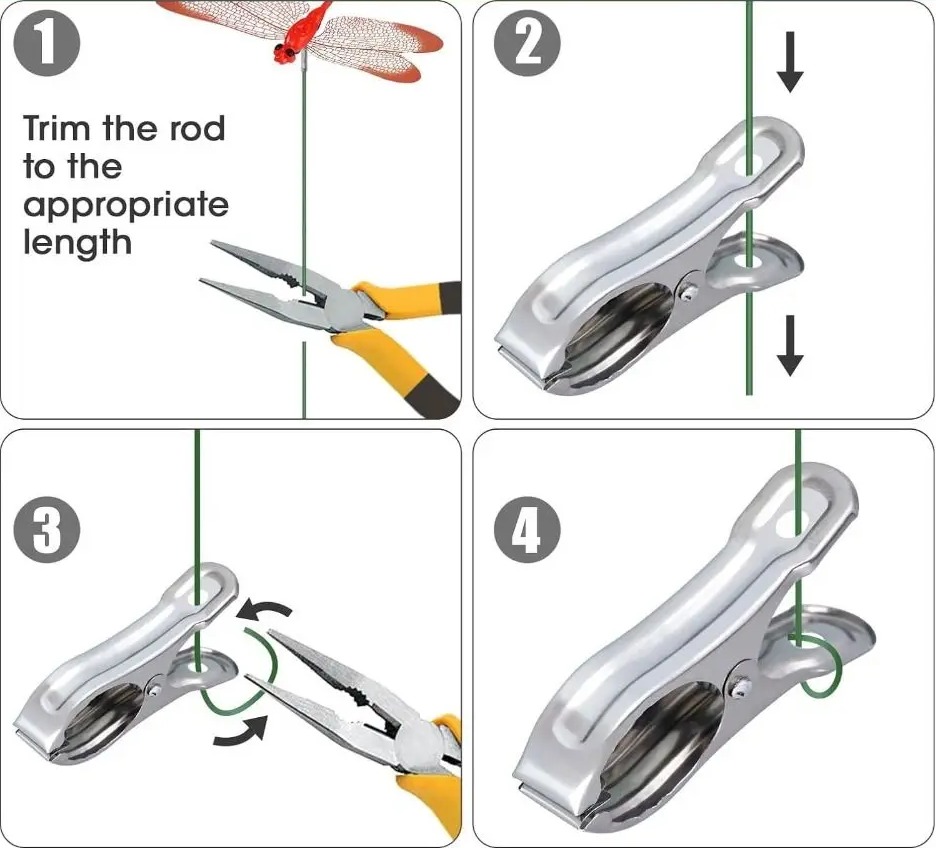 1

Trim the rod to the appropriate length

2

3

4