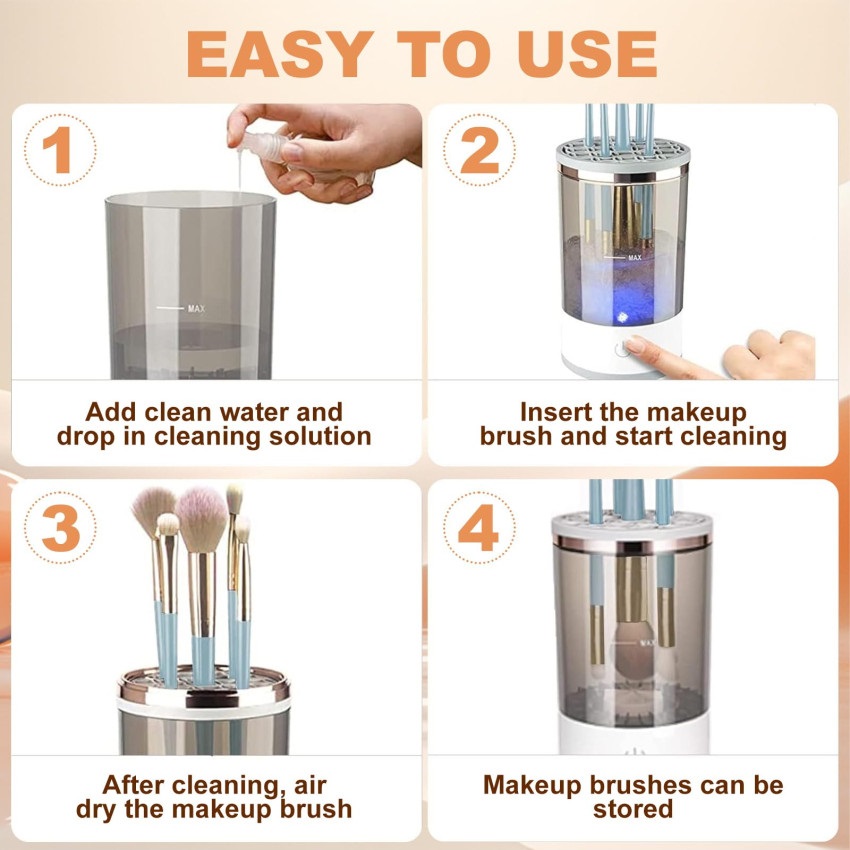 EASY TO USE

1

MAX

Add clean water and drop in cleaning solution

2

MAX

Insert the makeup brush and start cleaning

3

After cleaning, air dry the makeup brush

4

MAX

Makeup brushes can be stored