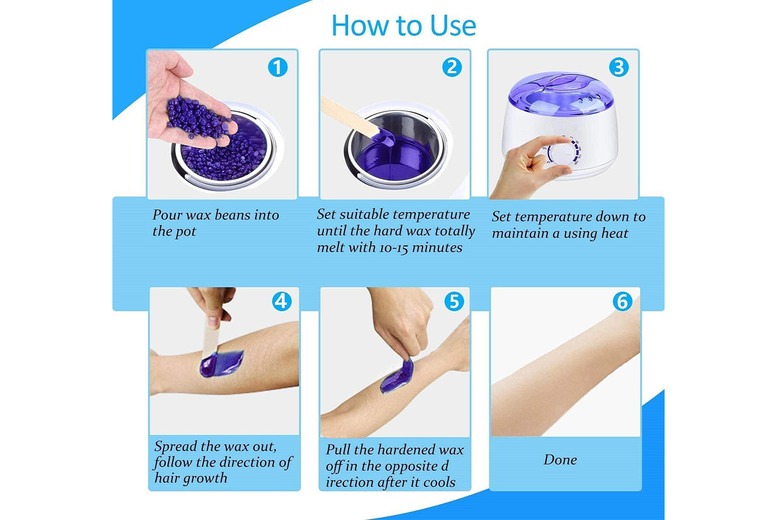 How to Use

1

Pour wax beans into the pot

2

Set suitable temperature until the hard wax totally melt with 10-15 minutes

3

Set temperature down to maintain a using heat

4

Spread the wax out, follow the direction of hair growth

5

Pull the hardened wax off in the opposite d irection after it cools

6

Done