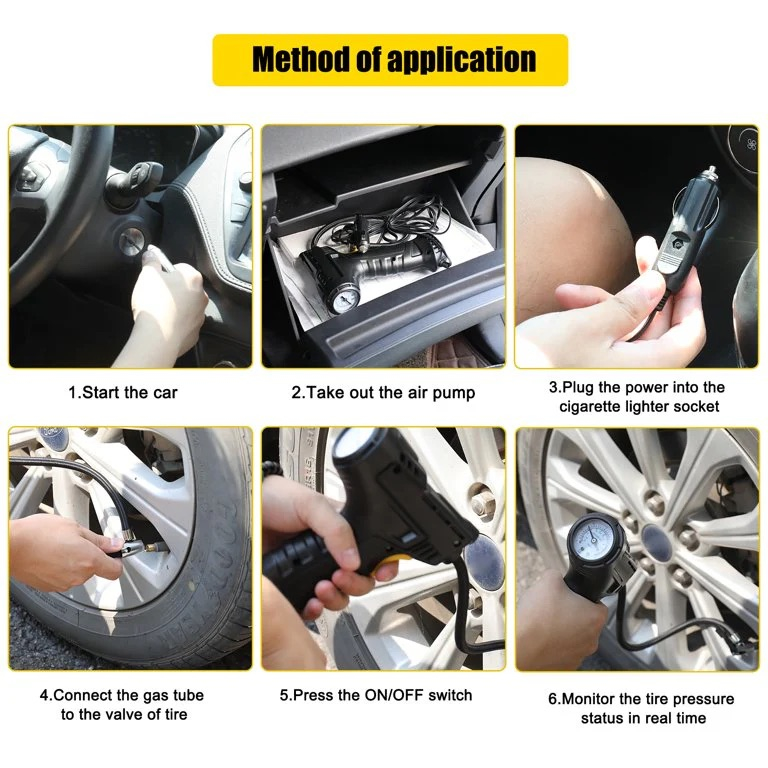 Method of application

1.Start the car

2.Take out the air pump

3.Plug the power into the cigarette lighter socket

4.Connect the gas tube to the valve of tire

5.Press the ON/OFF switch

6.Monitor the tire pressure status in real time