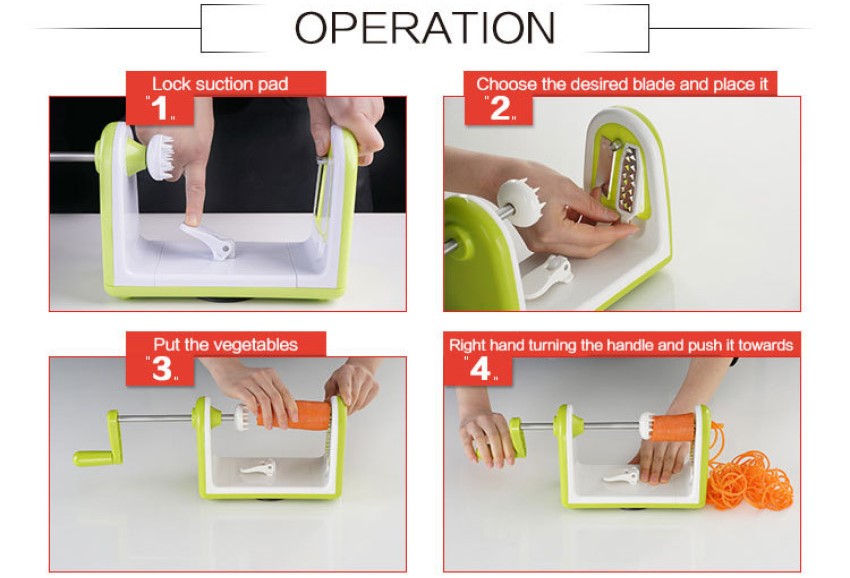 OPERATION

Lock suction pad
"1"

Choose the desired blade and place it
"2"

Put the vegetables
"3"

Right hand turning the handle and push it towards
"4"