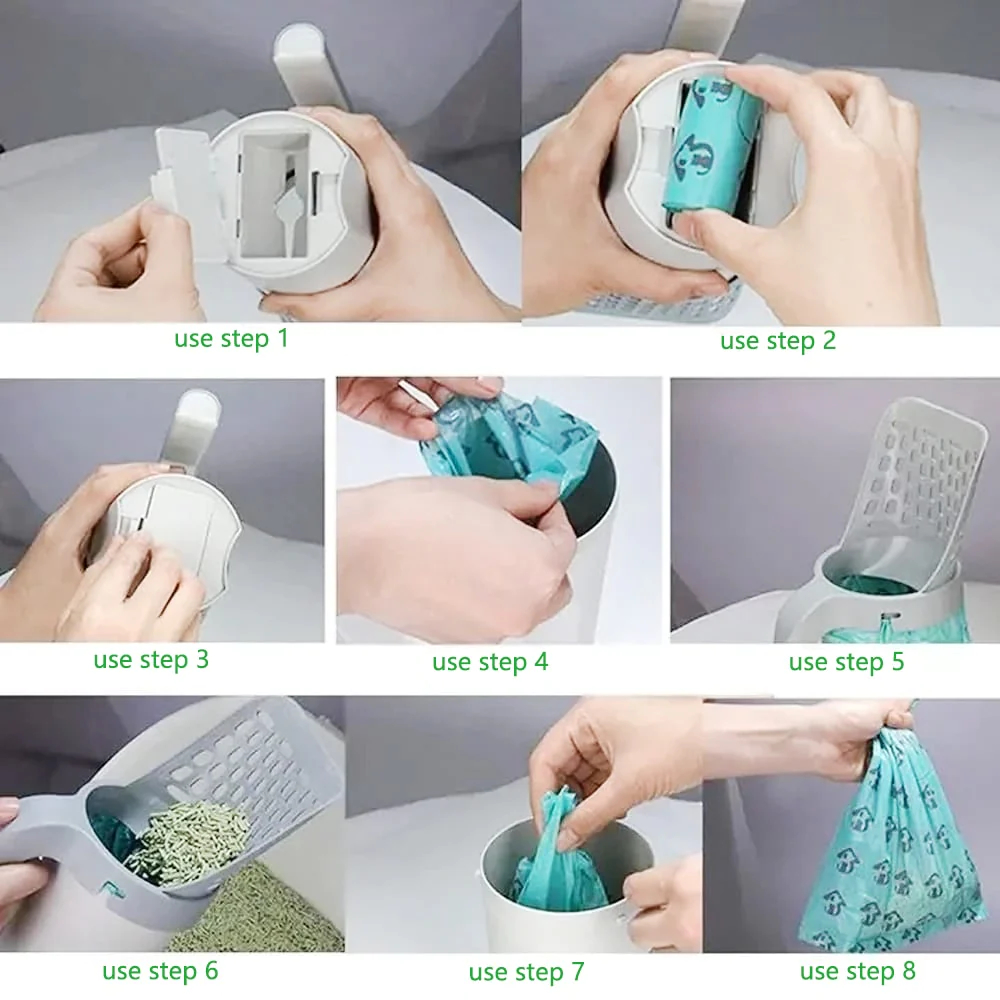 use step 1

use step 2

use step 3

use step 4

use step 5

use step 6

use step 7

use step 8