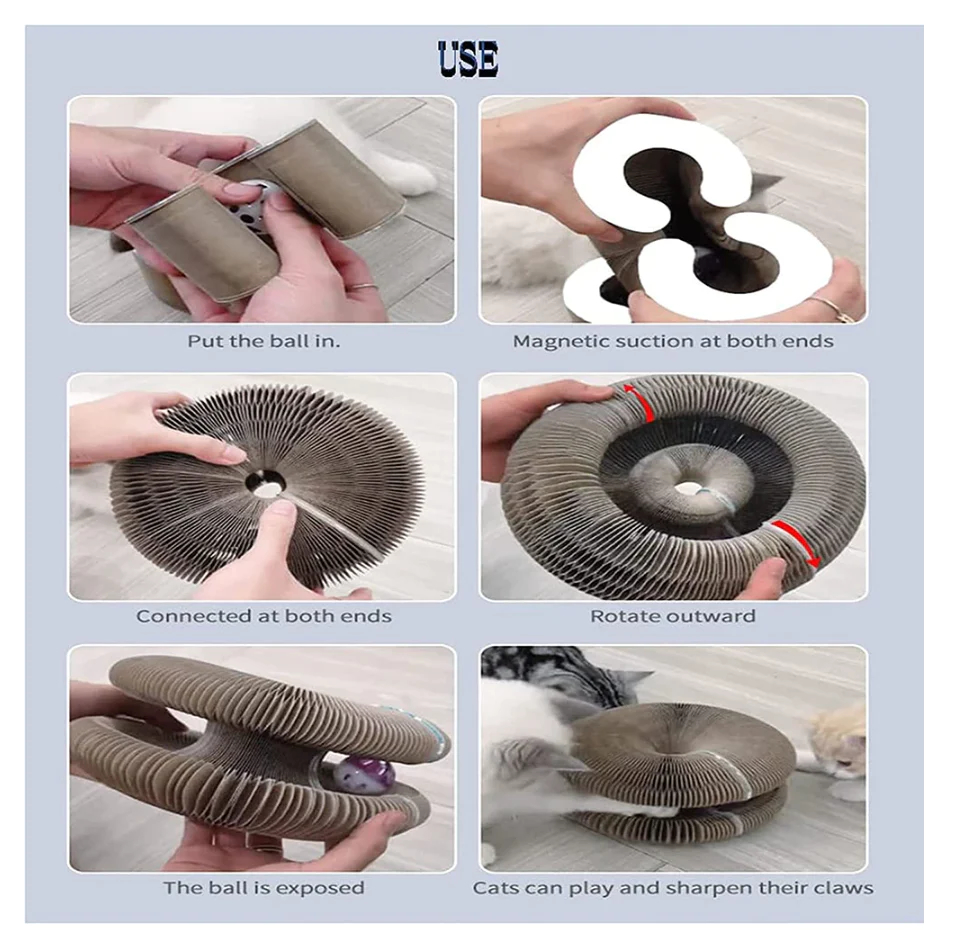 USE

Put the ball in.

Magnetic suction at both ends

Connected at both ends

Rotate outward

The ball is exposed

Cats can play and sharpen their claws