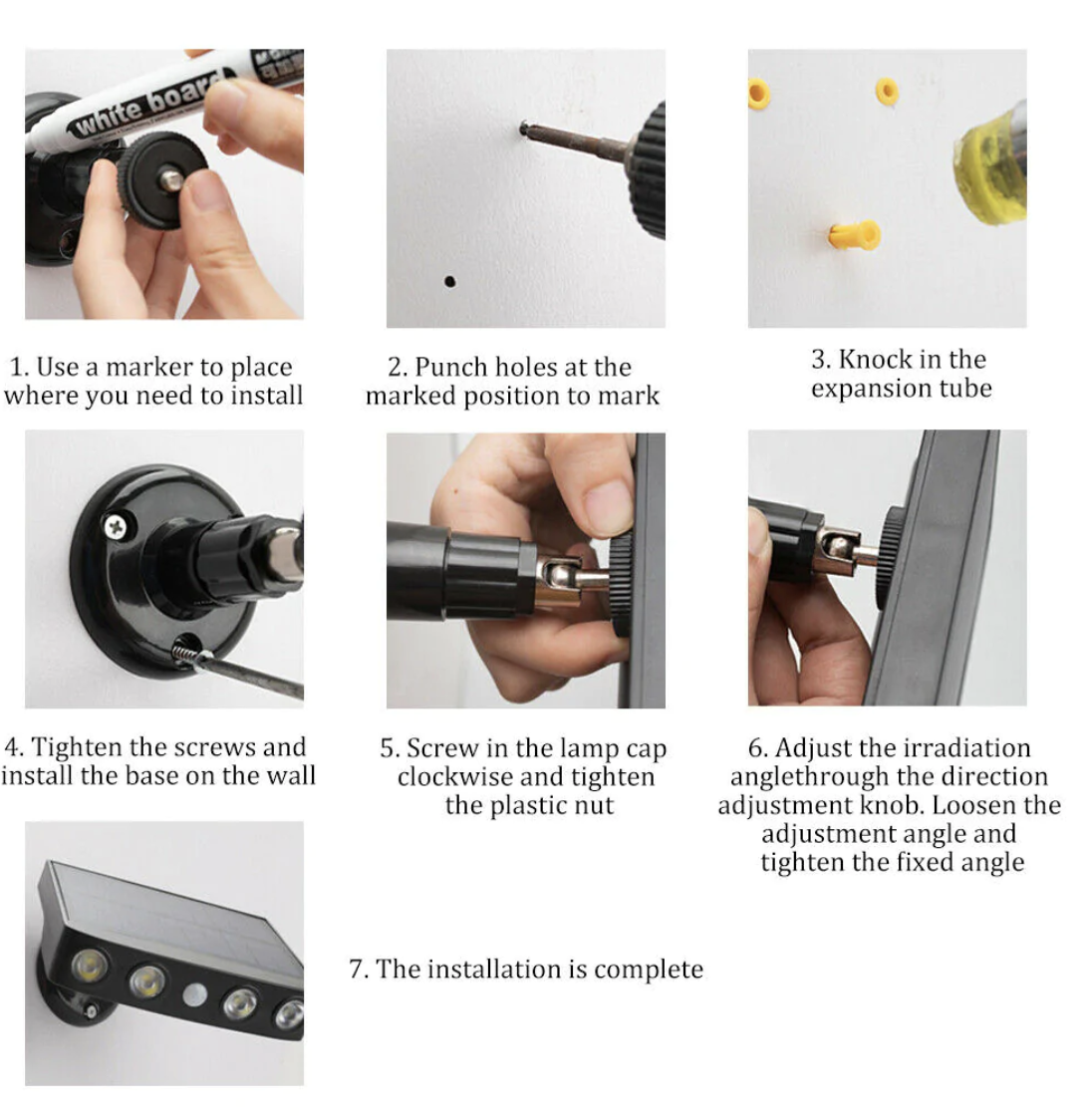 white board

1. Use a marker to place where you need to install

2. Punch holes at the marked position to mark

3. Knock in the expansion tube

4. Tighten the screws and install the base on the wall

5. Screw in the lamp cap clockwise and tighten the plastic nut

6. Adjust the irradiation anglethrough the direction adjustment knob. Loosen the adjustment angle and tighten the fixed angle

7. The installation is complete