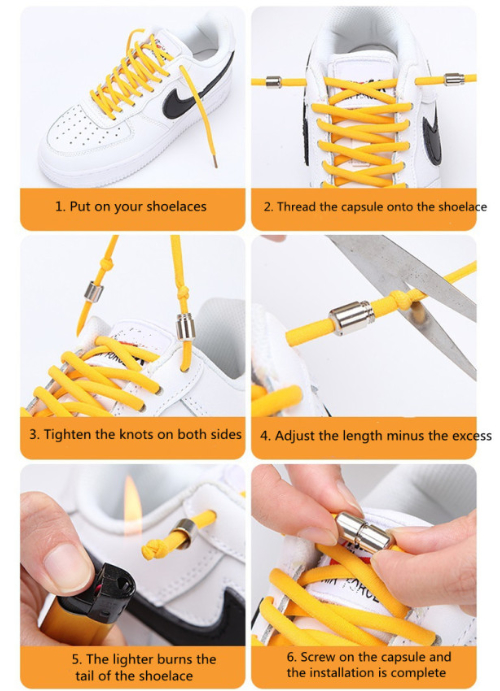 1. Put on your shoelaces

2. Thread the capsule onto the shoelace

3. Tighten the knots on both sides

4. Adjust the length minus the excess

5. The lighter burns the tail of the shoelace

6. Screw on the capsule and the installation is complete