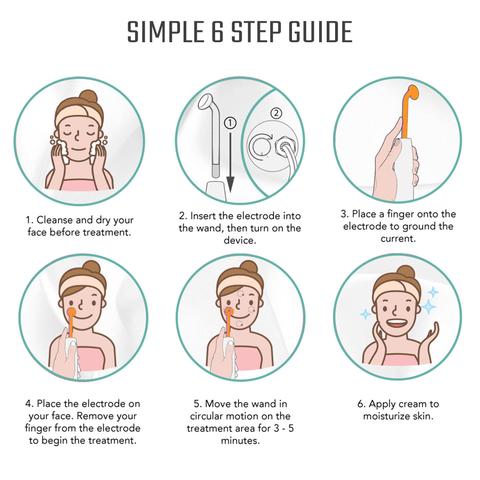 SIMPLE 6 STEP GUIDE

①

②

1. Cleanse and dry your face before treatment.

2. Insert the electrode into the wand, then turn on the device.

3. Place a finger onto the electrode to ground the current.

4. Place the electrode on your face. Remove your finger from the electrode to begin the treatment.

5. Move the wand in circular motion on the treatment area for 3 - 5 minutes.

6. Apply cream to moisturize skin.