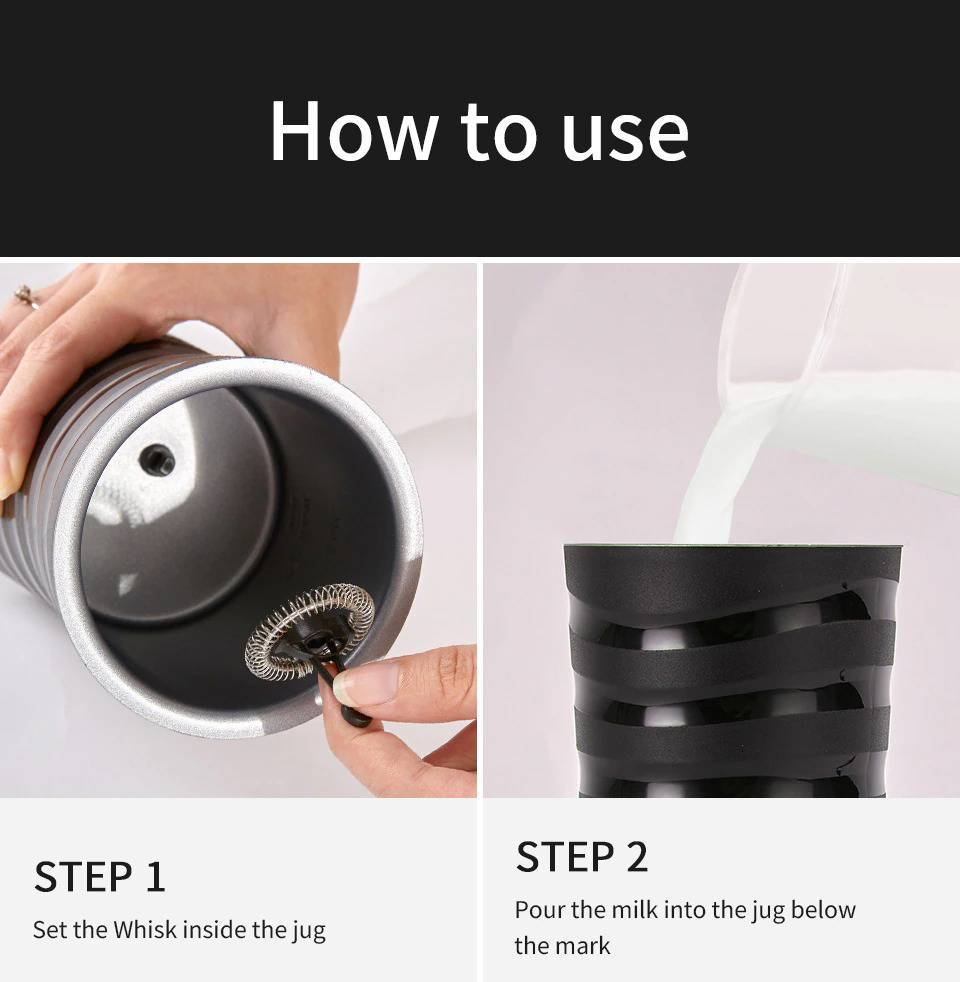 How to use

STEP 1

Set the Whisk inside the jug

STEP 2

Pour the milk into the jug below the mark