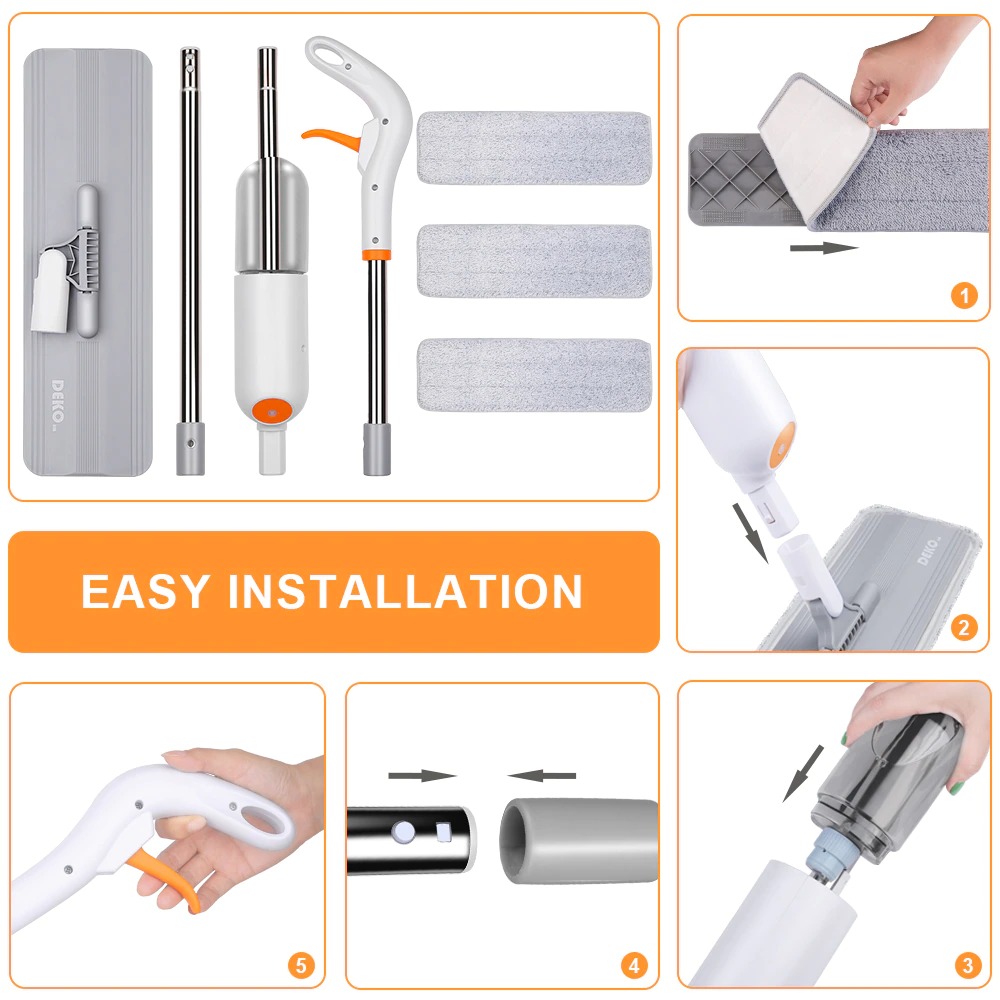 DEKO

1

DEKO

2

EASY INSTALLATION

5

4

3