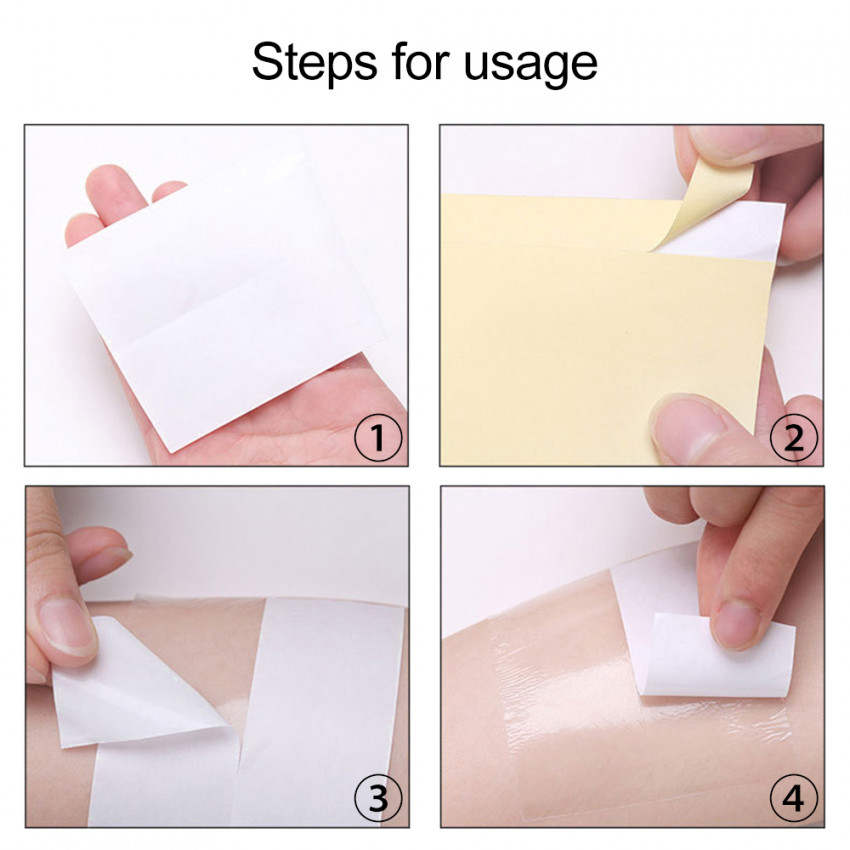 Steps for usage

1

2

3

4