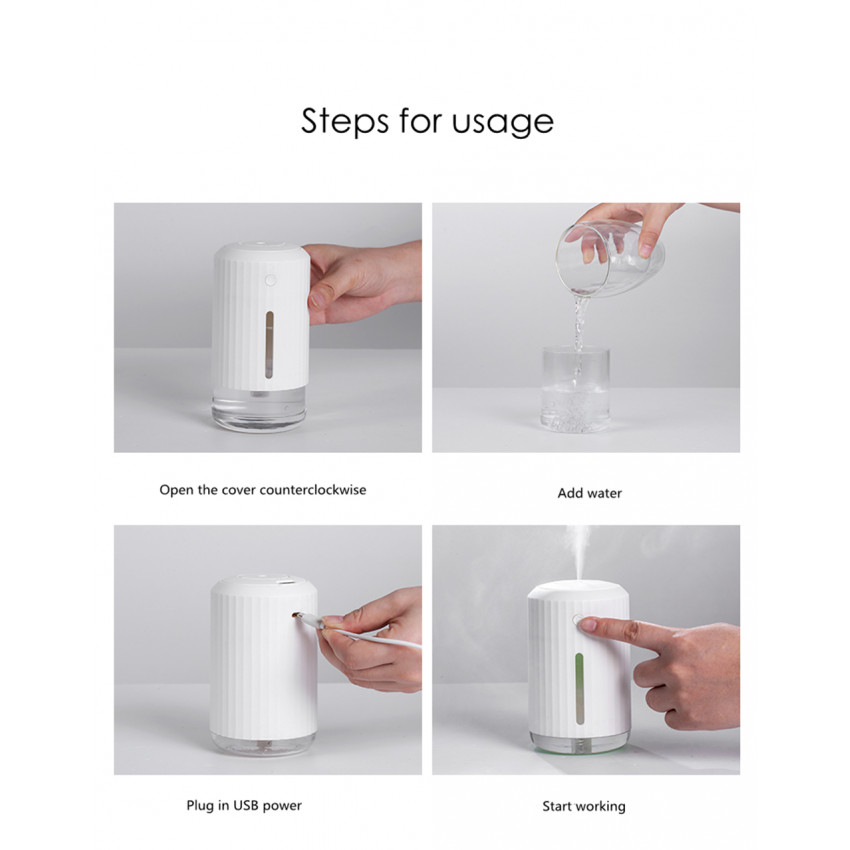 Steps for usage

Open the cover counterclockwise

Add water

Plug in USB power

Start working